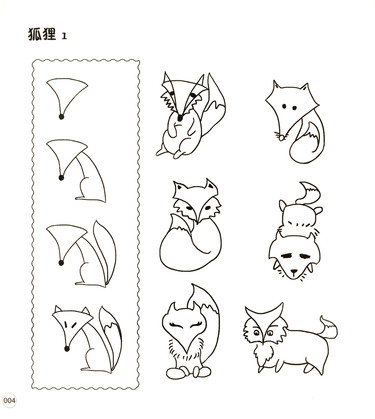 狐狸 1

004